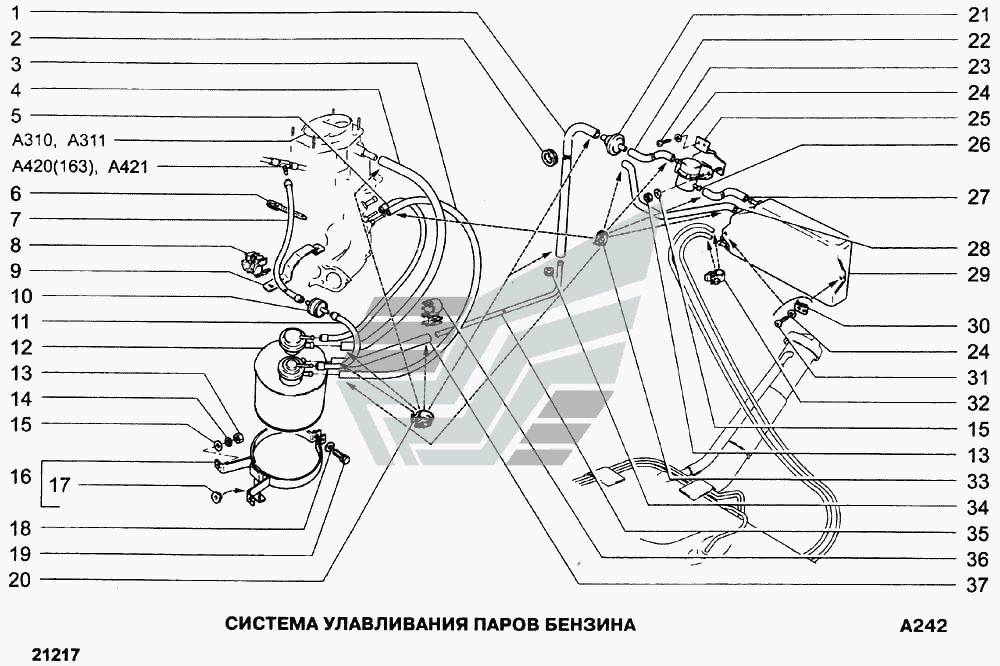 1
2
3
4
5
A310, A311
A420(163), A421
6
7
8
9
10
11
12
13
14
15
16
17
18
19
20

21
22
23
24
25
26
27
28
29
30
24
31
32
15
13
33
34
35
36
37

СИСТЕМА УЛАВЛИВАНИЯ ПАРОВ БЕНЗИНА

A242

21217